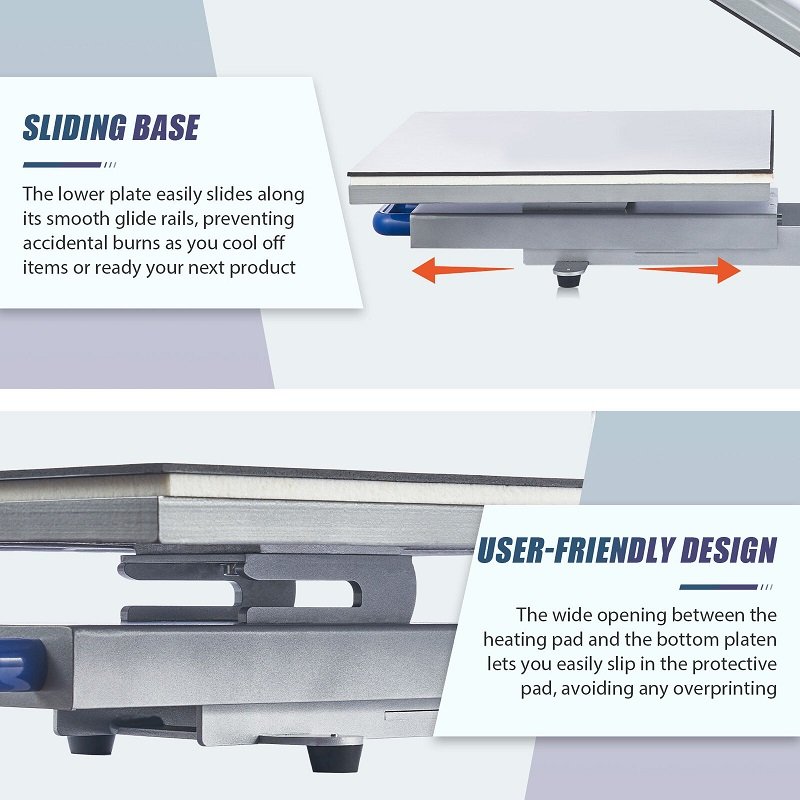 SLIDING BASE

The lower plate easily slides along its smooth glide rails, preventing accidental burns as you cool off items or ready your next product

USER-FRIENDLY DESIGN

The wide opening between the heating pad and the bottom platen lets you easily slip in the protective pad, avoiding any overprinting